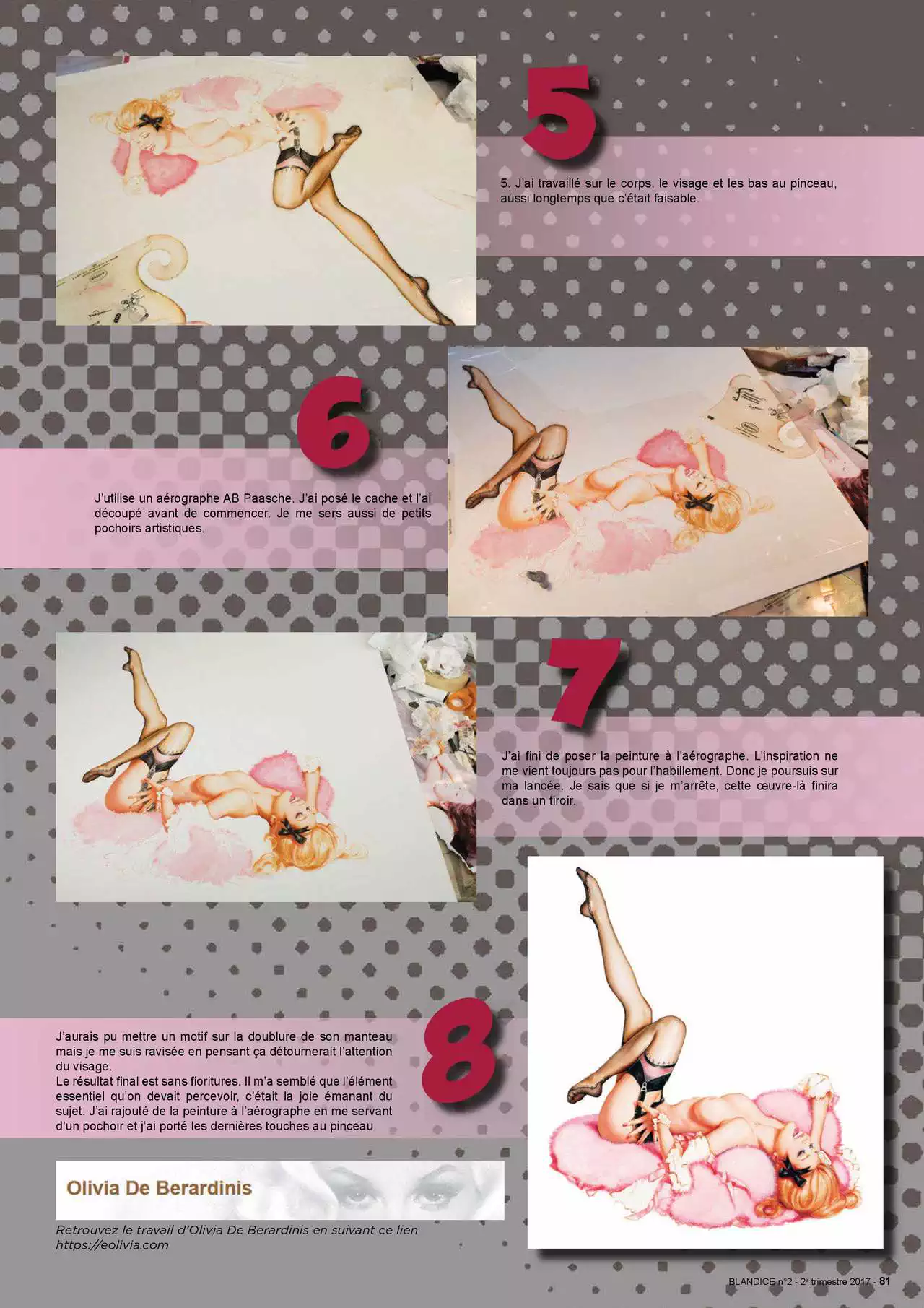 5

5. J'ai travaillé sur le corps, le visage et les bas au pinceau, aussi longtemps que c'était faisable.

6

J'utilise un aérographe AB Paasche. J'ai posé le cache et l'ai découpé avant de commencer. Je me sers aussi de petits pochoirs artistiques.

7

J'ai fini de poser la peinture à l'aérographe. L'inspiration ne me vient toujours pas pour l'habillement. Donc je poursuis sur ma lancée. Je sais que si je m'arrête, cette œuvre-là finira dans un tiroir.

8

J'aurais pu mettre un motif sur la doublure de son manteau mais je me suis ravisée en pensant ça détournerait l'attention du visage.
Le résultat final est sans fioritures. Il m'a semblé que l'élément essentiel qu'on devait percevoir, c'était la joie émanant du sujet. J'ai rajouté de la peinture à l'aérographe en me servant d'un pochoir et j'ai porté les dernières touches au pinceau.

Olivia De Berardinis

Retrouvez le travail d'Olivia De Berardinis en suivant ce lien https://eolivia.com

BLANDICE n°2 - 2e trimestre 2017 - 81