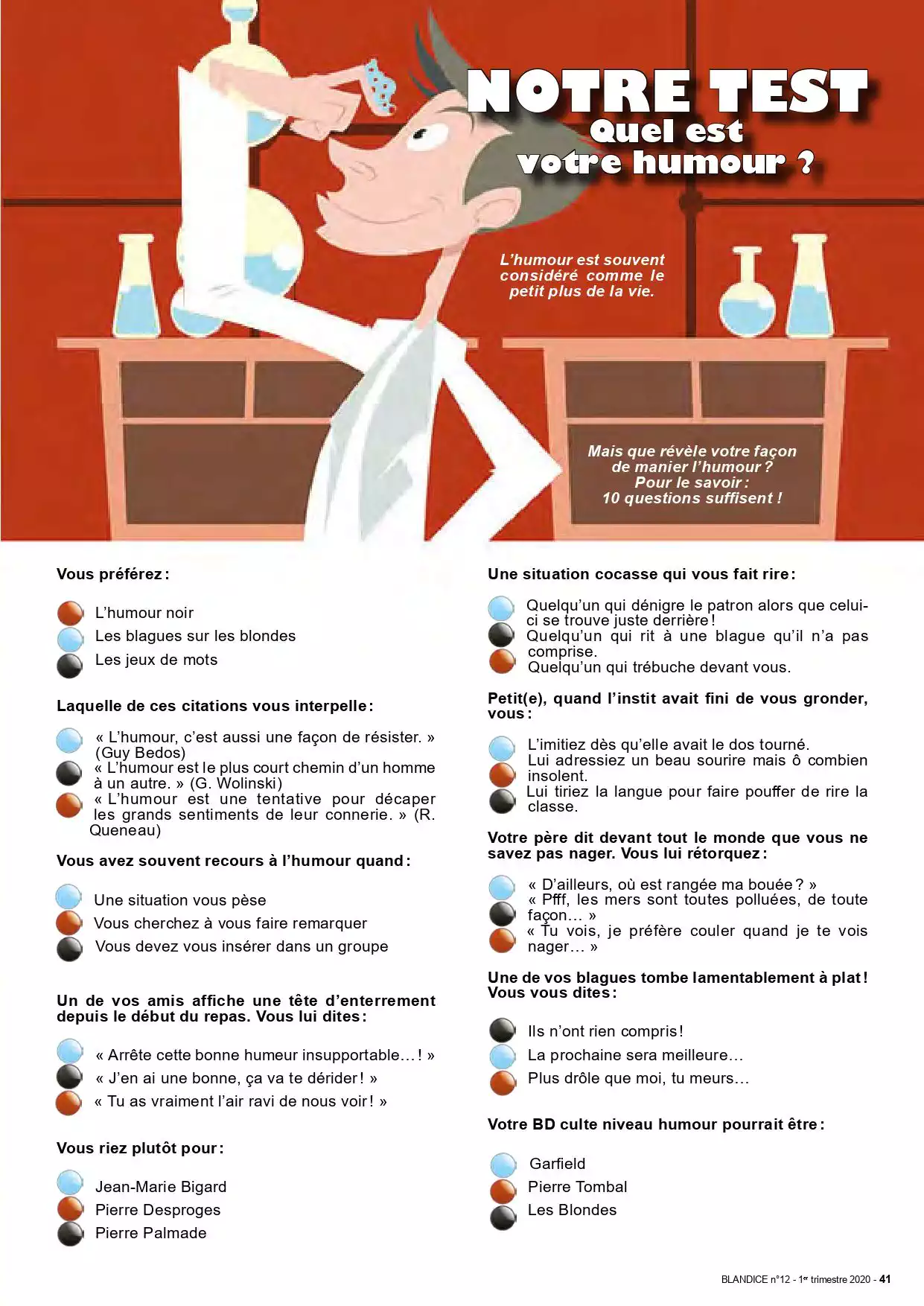 NOTRE TEST
Quel est votre humour ?

L'humour est souvent considéré comme le petit plus de la vie.

Mais que révèle votre façon de manier l'humour ? Pour le savoir : 10 questions suffisent !

Vous préférez :

L'humour noir
Les blagues sur les blondes
Les jeux de mots

Laquelle de ces citations vous interpelle :

« L'humour, c'est aussi une façon de résister. » (Guy Bedos)
« L'humour est le plus court chemin d'un homme à un autre. » (G. Wolinski)
« L'humour est une tentative pour décaper les grands sentiments de leur connerie. » (R. Queneau)

Vous avez souvent recours à l'humour quand :

Une situation vous pèse
Vous cherchez à vous faire remarquer
Vous devez vous insérer dans un groupe

Un de vos amis affiche une tête d'enterrement depuis le début du repas. Vous lui dites :

« Arrête cette bonne humeur insupportable… ! »
« J'en ai une bonne, ça va te dérider ! »
« Tu as vraiment l'air ravi de nous voir ! »

Vous riez plutôt pour :

Jean-Marie Bigard
Pierre Desproges
Pierre Palmade

Une situation cocasse qui vous fait rire :

Quelqu'un qui dénigre le patron alors que celui-ci se trouve juste derrière !
Quelqu'un qui rit à une blague qu'il n'a pas comprise.
Quelqu'un qui trébuche devant vous.

Petit(e), quand l'instit avait fini de vous gronder, vous :

L'imitiez dès qu'elle avait le dos tourné.
Lui adressiez un beau sourire mais ô combien insolent.
Lui tiriez la langue pour faire pouffer de rire la classe.

Votre père dit devant tout le monde que vous ne savez pas nager. Vous lui rétorquez :

« D'ailleurs, où est rangée ma bouée ? »
« Pfff, les mers sont toutes polluées, de toute façon… »
« Tu vois, je préfère couler quand je te vois nager… »

Une de vos blagues tombe lamentablement à plat ! Vous vous dites :

Ils n'ont rien compris !
La prochaine sera meilleure…
Plus drôle que moi, tu meurs…

Votre BD culte niveau humour pourrait être :

Garfield
Pierre Tombal
Les Blondes

BLANDICE n°12 - 1er trimestre 2020 - 41