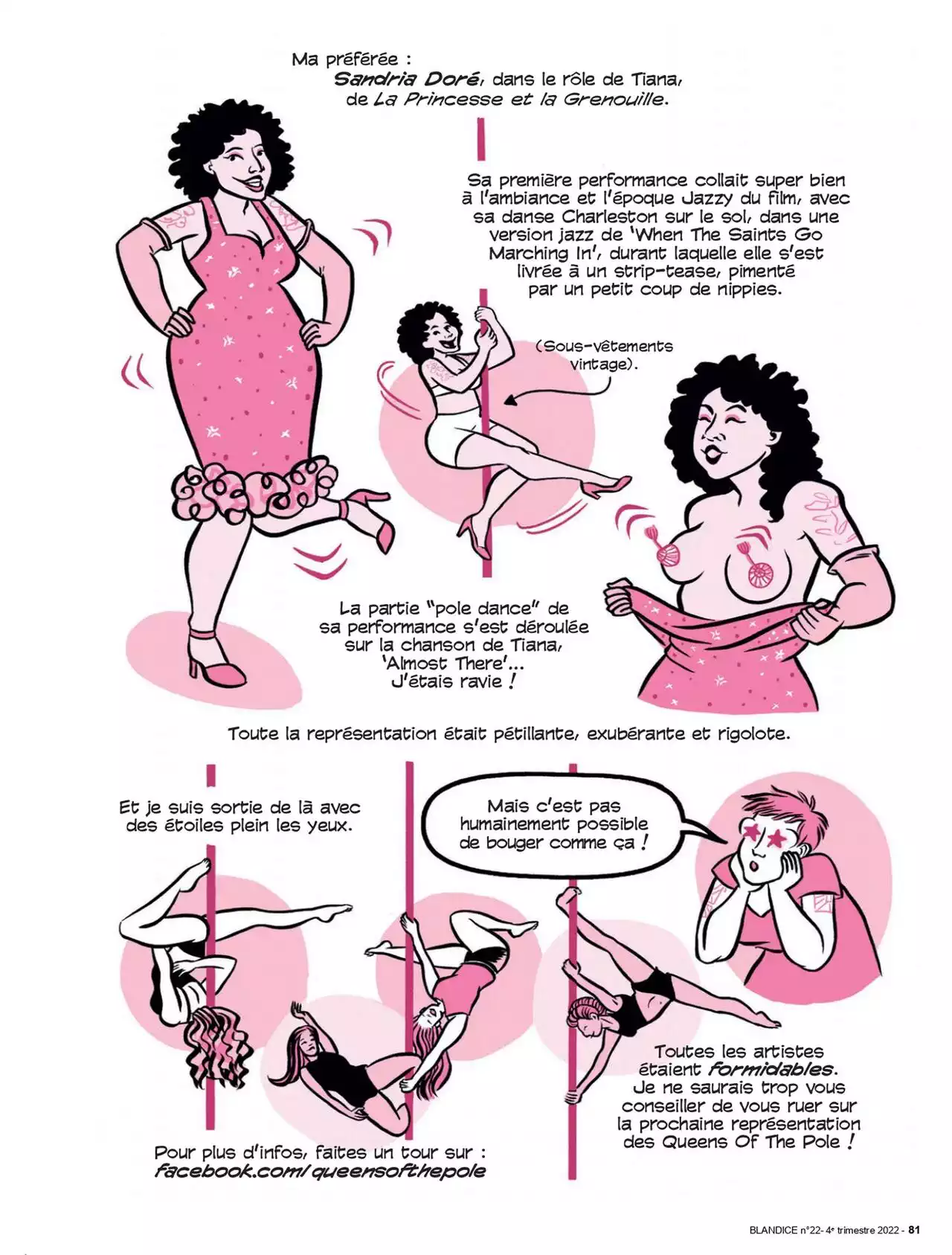 Ma préférée : Sandria Doré, dans le rôle de Tiana, de La Princesse et la Grenouille.

Sa première performance collait super bien à l'ambiance et l'époque Jazzy du film, avec sa danse Charleston sur le sol, dans une version jazz de 'When The Saints Go Marching In', durant laquelle elle s'est livrée à un strip-tease, pimenté par un petit coup de nippies.

(Sous-vêtements vintage).

La partie "pole dance" de sa performance s'est déroulée sur la chanson de Tiana, 'Almost There'... J'étais ravie !

Toute la représentation était pétillante, exubérante et rigolote.

Et je suis sortie de là avec des étoiles plein les yeux.

Mais c'est pas humainement possible de bouger comme ça !

Toutes les artistes étaient formidables. Je ne saurais trop vous conseiller de vous ruer sur la prochaine représentation des Queens Of The Pole !

Pour plus d'infos, faites un tour sur : facebook.com/queensofthepole

BLANDICE n°22- 4e trimestre 2022 - 81