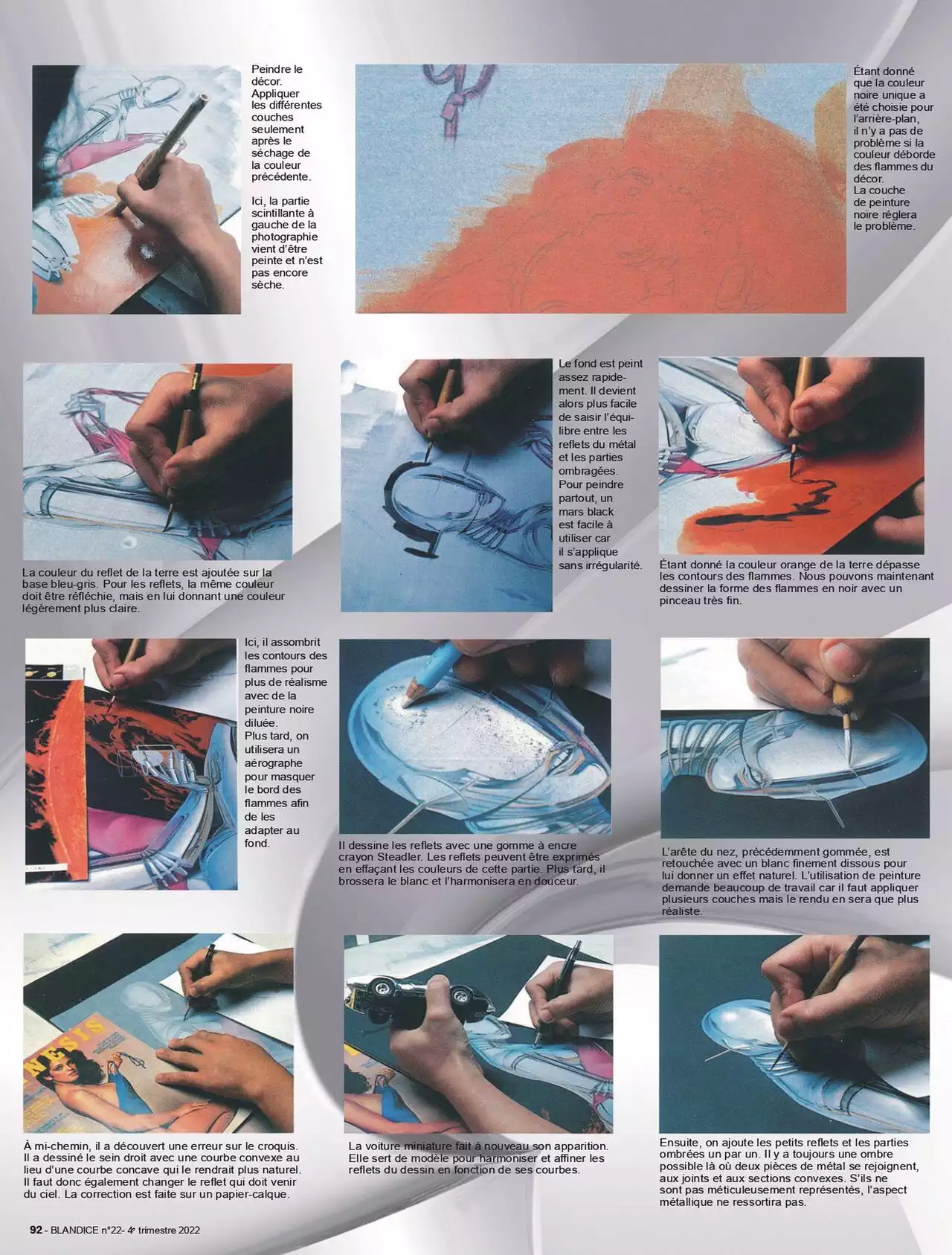 Peindre le décor. Appliquer les différentes couches seulement après le séchage de la couleur précédente.

Ici, la partie scintillante à gauche de la photographie vient d'être peinte et n'est pas encore sèche.

Étant donné que la couleur noire unique a été choisie pour l'arrière-plan, il n'y a pas de problème si la couleur déborde des flammes du décor. La couche de peinture noire réglera le problème.

La couleur du reflet de la terre est ajoutée sur la base bleu-gris. Pour les reflets, la même couleur doit être réfléchie, mais en lui donnant une couleur légèrement plus claire.

Le fond est peint assez rapidement. Il devient alors plus facile de saisir l'équilibre entre les reflets du métal et les parties ombragées. Pour peindre partout, un mars black est facile à utiliser car il s'applique sans irrégularité.

Étant donné la couleur orange de la terre dépasse les contours des flammes. Nous pouvons maintenant dessiner la forme des flammes en noir avec un pinceau très fin.

Ici, il assombrit les contours des flammes pour plus de réalisme avec de la peinture noire diluée. Plus tard, on utilisera un aérographe pour masquer le bord des flammes afin de les adapter au fond.

Il dessine les reflets avec une gomme à encre crayon Steadler. Les reflets peuvent être exprimés en effaçant les couleurs de cette partie. Plus tard, il brossera le blanc et l'harmonisera en douceur.

L'arête du nez, précédemment gommée, est retouchée avec un blanc finement dissous pour lui donner un effet naturel. L'utilisation de peinture demande beaucoup de travail car il faut appliquer plusieurs couches mais le rendu en sera que plus réaliste.

À mi-chemin, il a découvert une erreur sur le croquis. Il a dessiné le sein droit avec une courbe convexe au lieu d'une courbe concave qui le rendrait plus naturel. Il faut donc également changer le reflet qui doit venir du ciel. La correction est faite sur un papier-calque.

La voiture miniature fait à nouveau son apparition. Elle sert de modèle pour harmoniser et affiner les reflets du dessin en fonction de ses courbes.

Ensuite, on ajoute les petits reflets et les parties ombrées un par un. Il y a toujours une ombre possible là où deux pièces de métal se rejoignent, aux joints et aux sections convexes. S'ils ne sont pas méticuleusement représentés, l'aspect métallique ne ressortira pas.

92 - BLANDICE n°22- 4e trimestre 2022