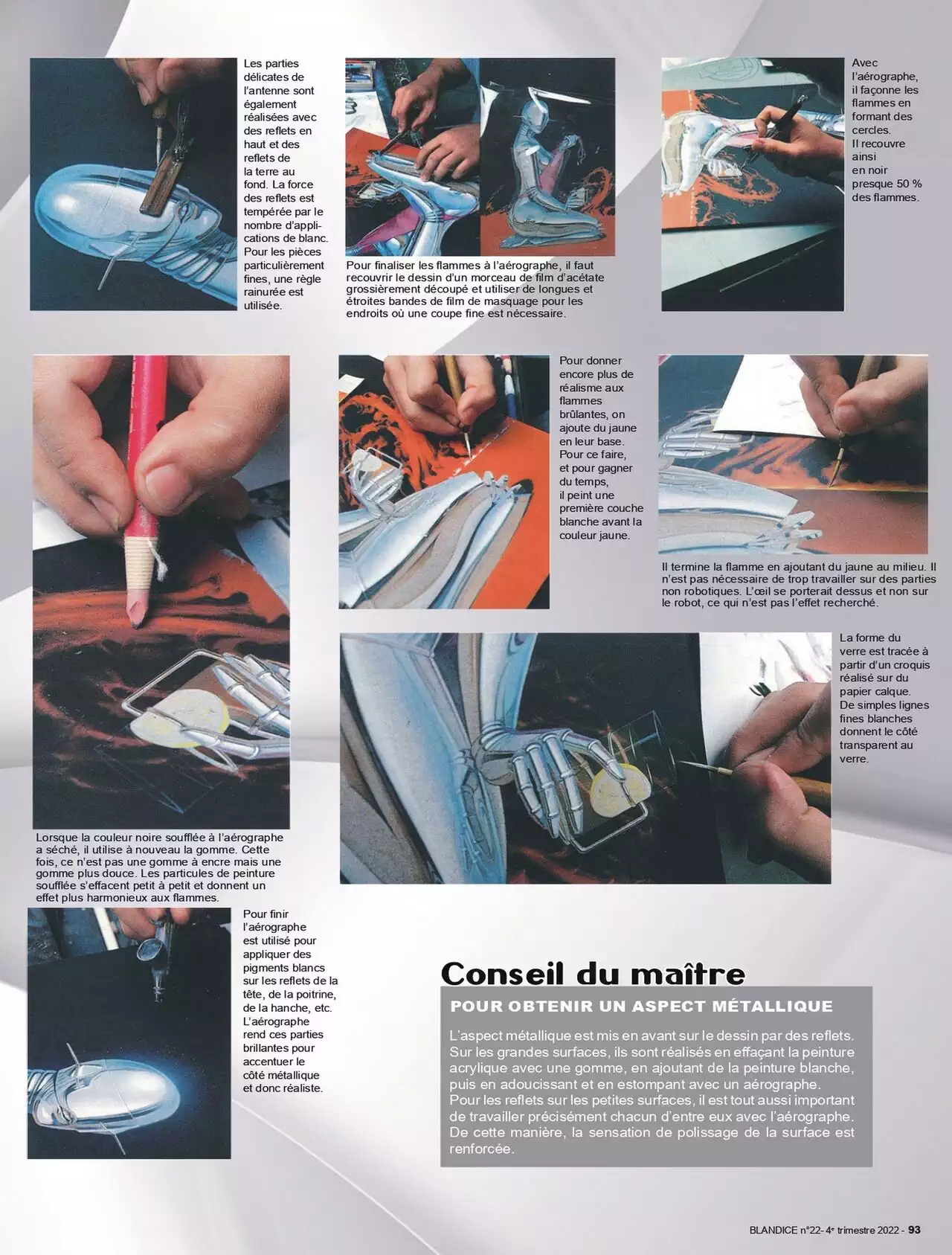 Les parties délicates de l'antenne sont également réalisées avec des reflets en haut et des reflets de la terre au fond. La force des reflets est tempérée par le nombre d'applications de blanc. Pour les pièces particulièrement fines, une règle rainurée est utilisée.

Pour finaliser les flammes à l'aérographe, il faut recouvrir le dessin d'un morceau de film d'acétate grossièrement découpé et utiliser de longues et étroites bandes de film de masquage pour les endroits où une coupe fine est nécessaire.

Avec l'aérographe, il façonne les flammes en formant des cercles. Il recouvre ainsi en noir presque 50 % des flammes.

Pour donner encore plus de réalisme aux flammes brûlantes, on ajoute du jaune en leur base. Pour ce faire, et pour gagner du temps, il peint une première couche blanche avant la couleur jaune.

Il termine la flamme en ajoutant du jaune au milieu. Il n'est pas nécessaire de trop travailler sur des parties non robotiques. L'œil se porterait dessus et non sur le robot, ce qui n'est pas l'effet recherché.

La forme du verre est tracée à partir d'un croquis réalisé sur du papier calque. De simples lignes fines blanches donnent le côté transparent au verre.

Lorsque la couleur noire soufflée à l'aérographe a séché, il utilise à nouveau la gomme. Cette fois, ce n'est pas une gomme à encre mais une gomme plus douce. Les particules de peinture soufflée s'effacent petit à petit et donnent un effet plus harmonieux aux flammes.

Pour finir l'aérographe est utilisé pour appliquer des pigments blancs sur les reflets de la tête, de la poitrine, de la hanche, etc. L'aérographe rend ces parties brillantes pour accentuer le côté métallique et donc réaliste.

Conseil du maître

POUR OBTENIR UN ASPECT MÉTALLIQUE

L'aspect métallique est mis en avant sur le dessin par des reflets. Sur les grandes surfaces, ils sont réalisés en effaçant la peinture acrylique avec une gomme, en ajoutant de la peinture blanche, puis en adoucissant et en estompant avec un aérographe.
Pour les reflets sur les petites surfaces, il est tout aussi important de travailler précisément chacun d'entre eux avec l'aérographe. De cette manière, la sensation de polissage de la surface est renforcée.

BLANDICE n°22- 4e trimestre 2022 - 93