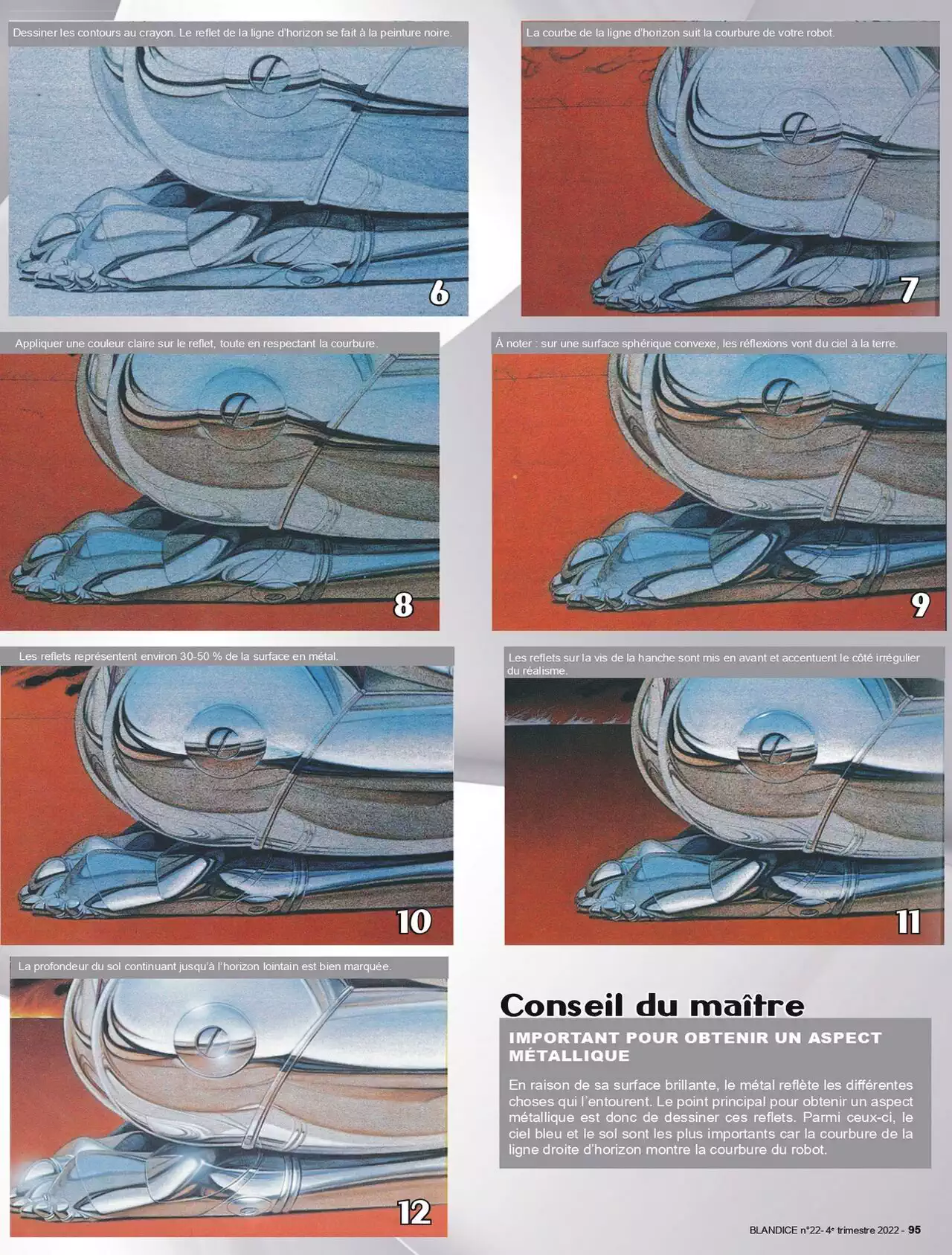 Dessiner les contours au crayon. Le reflet de la ligne d'horizon se fait à la peinture noire.

6

La courbe de la ligne d'horizon suit la courbure de votre robot.

7

Appliquer une couleur claire sur le reflet, toute en respectant la courbure.

8

À noter : sur une surface sphérique convexe, les réflexions vont du ciel à la terre.

9

Les reflets représentent environ 30-50 % de la surface en métal.

10

Les reflets sur la vis de la hanche sont mis en avant et accentuent le côté irrégulier du réalisme.

11

La profondeur du sol continuant jusqu'à l'horizon lointain est bien marquée.

12

Conseil du maître

IMPORTANT POUR OBTENIR UN ASPECT MÉTALLIQUE

En raison de sa surface brillante, le métal reflète les différentes choses qui l'entourent. Le point principal pour obtenir un aspect métallique est donc de dessiner ces reflets. Parmi ceux-ci, le ciel bleu et le sol sont les plus importants car la courbure de la ligne droite d'horizon montre la courbure du robot.

BLANDICE n°22- 4e trimestre 2022 - 95