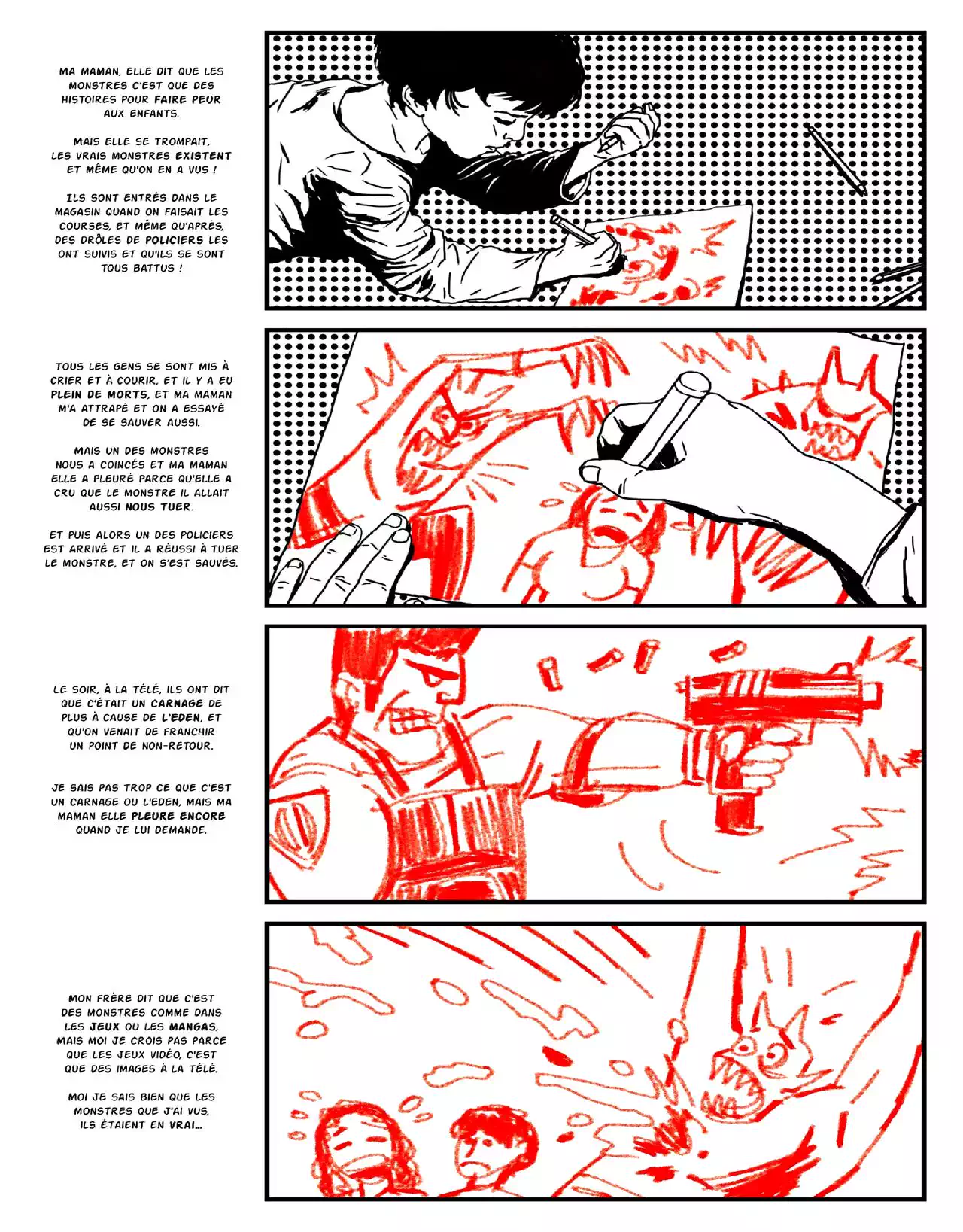 MA MAMAN, ELLE DIT QUE LES MONSTRES C'EST QUE DES HISTOIRES POUR FAIRE PEUR AUX ENFANTS.

MAIS ELLE SE TROMPAIT, LES VRAIS MONSTRES EXISTENT ET MÊME QU'ON EN A VUS !

ILS SONT ENTRÉS DANS LE MAGASIN QUAND ON FAISAIT LES COURSES, ET MÊME QU'APRÈS, DES DRÔLES DE POLICIERS LES ONT SUIVIS ET QU'ILS SE SONT TOUS BATTUS !

TOUS LES GENS SE SONT MIS À CRIER ET À COURIR, ET IL Y A EU PLEIN DE MORTS, ET MA MAMAN M'A ATTRAPÉ ET ON A ESSAYÉ DE SE SAUVER AUSSI.

MAIS UN DES MONSTRES NOUS A COINCÉS ET MA MAMAN ELLE A PLEURÉ PARCE QU'ELLE A CRU QUE LE MONSTRE IL ALLAIT AUSSI NOUS TUER.

ET PUIS ALORS UN DES POLICIERS EST ARRIVÉ ET IL A RÉUSSI À TUER LE MONSTRE, ET ON S'EST SAUVÉS.

LE SOIR, À LA TÉLÉ, ILS ONT DIT QUE C'ÉTAIT UN CARNAGE DE PLUS À CAUSE DE L'EDEN, ET QU'ON VENAIT DE FRANCHIR UN POINT DE NON-RETOUR.

JE SAIS PAS TROP CE QUE C'EST UN CARNAGE OU L'EDEN, MAIS MA MAMAN ELLE PLEURE ENCORE QUAND JE LUI DEMANDE.

MON FRÈRE DIT QUE C'EST DES MONSTRES COMME DANS LES JEUX OU LES MANGAS, MAIS MOI JE CROIS PAS PARCE QUE LES JEUX VIDÉO, C'EST QUE DES IMAGES À LA TÉLÉ.

MOI JE SAIS BIEN QUE LES MONSTRES QUE J'AI VUS, ILS ÉTAIENT EN VRAI...