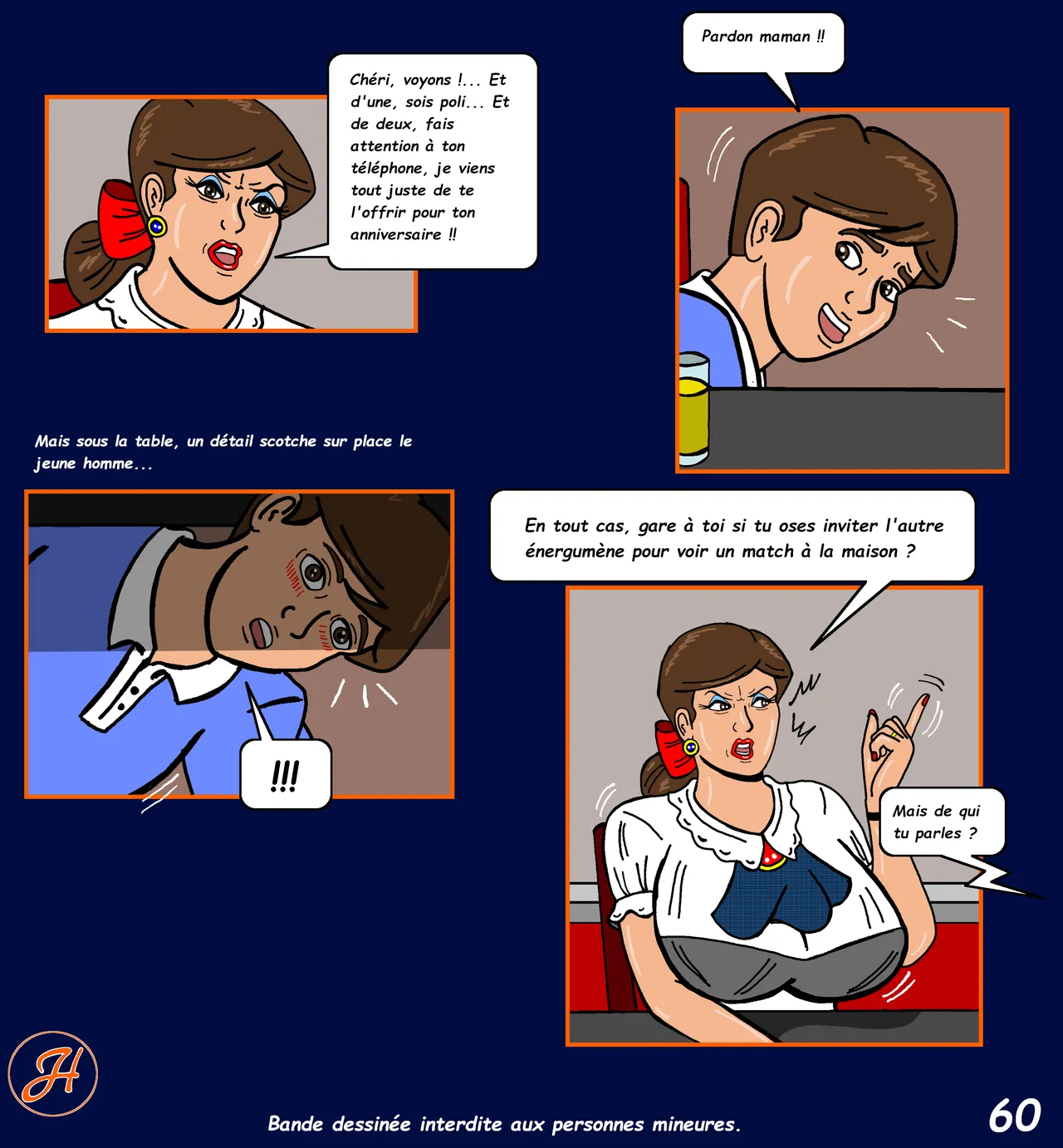 Chéri, voyons !... Et d'une, sois poli... Et de deux, fais attention à ton téléphone, je viens tout juste de te l'offrir pour ton anniversaire !!

Pardon maman !!

Mais sous la table, un détail scotche sur place le jeune homme...

!!!

En tout cas, gare à toi si tu oses inviter l'autre énergumène pour voir un match à la maison ?

Mais de qui tu parles ?

H

Bande dessinée interdite aux personnes mineures.

60