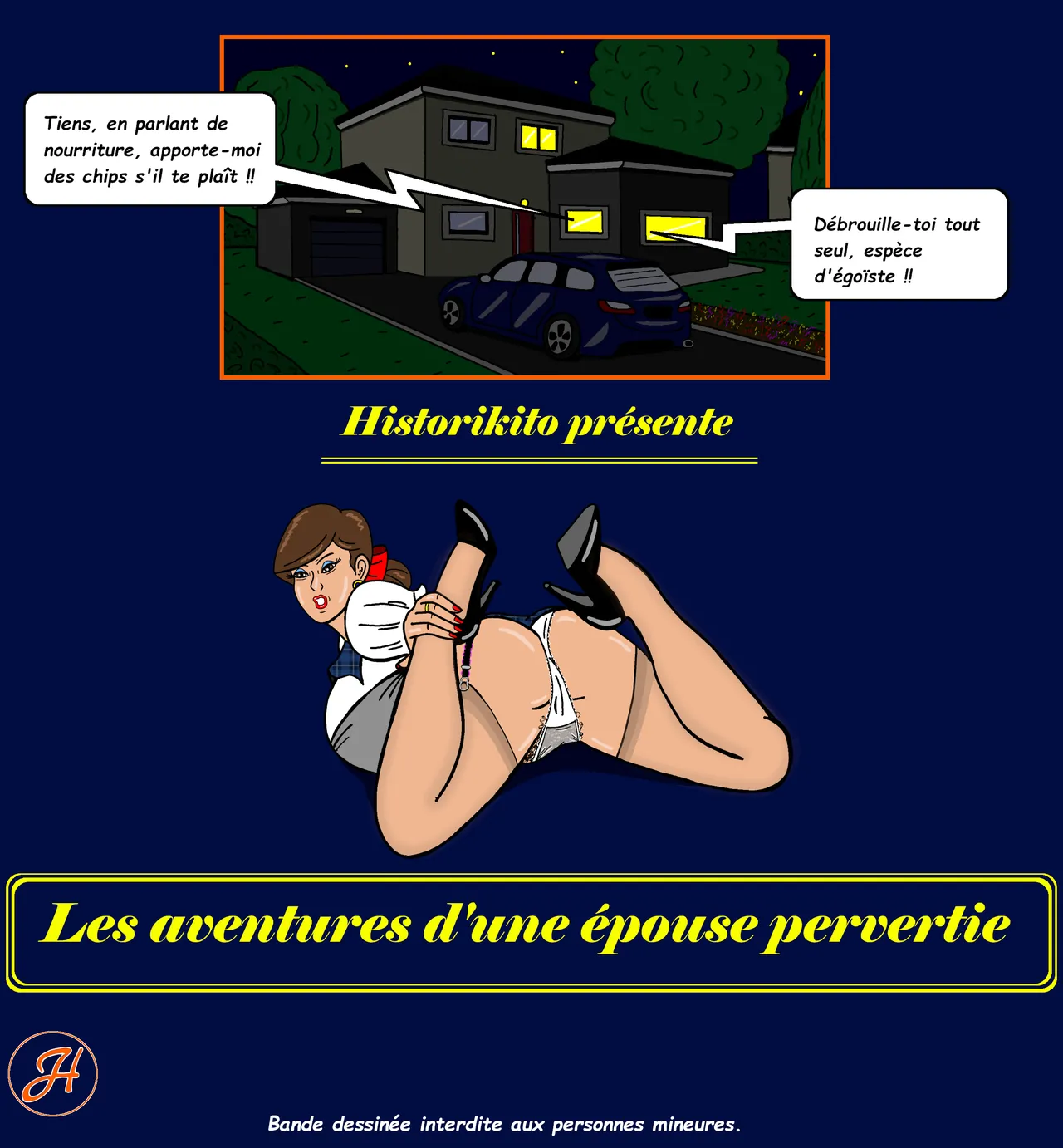 Tiens, en parlant de nourriture, apporte-moi des chips s'il te plaît !!

Débrouille-toi tout seul, espèce d'égoïste !!

Historikito présente

Les aventures d'une épouse pervertie

H

Bande dessinée interdite aux personnes mineures.