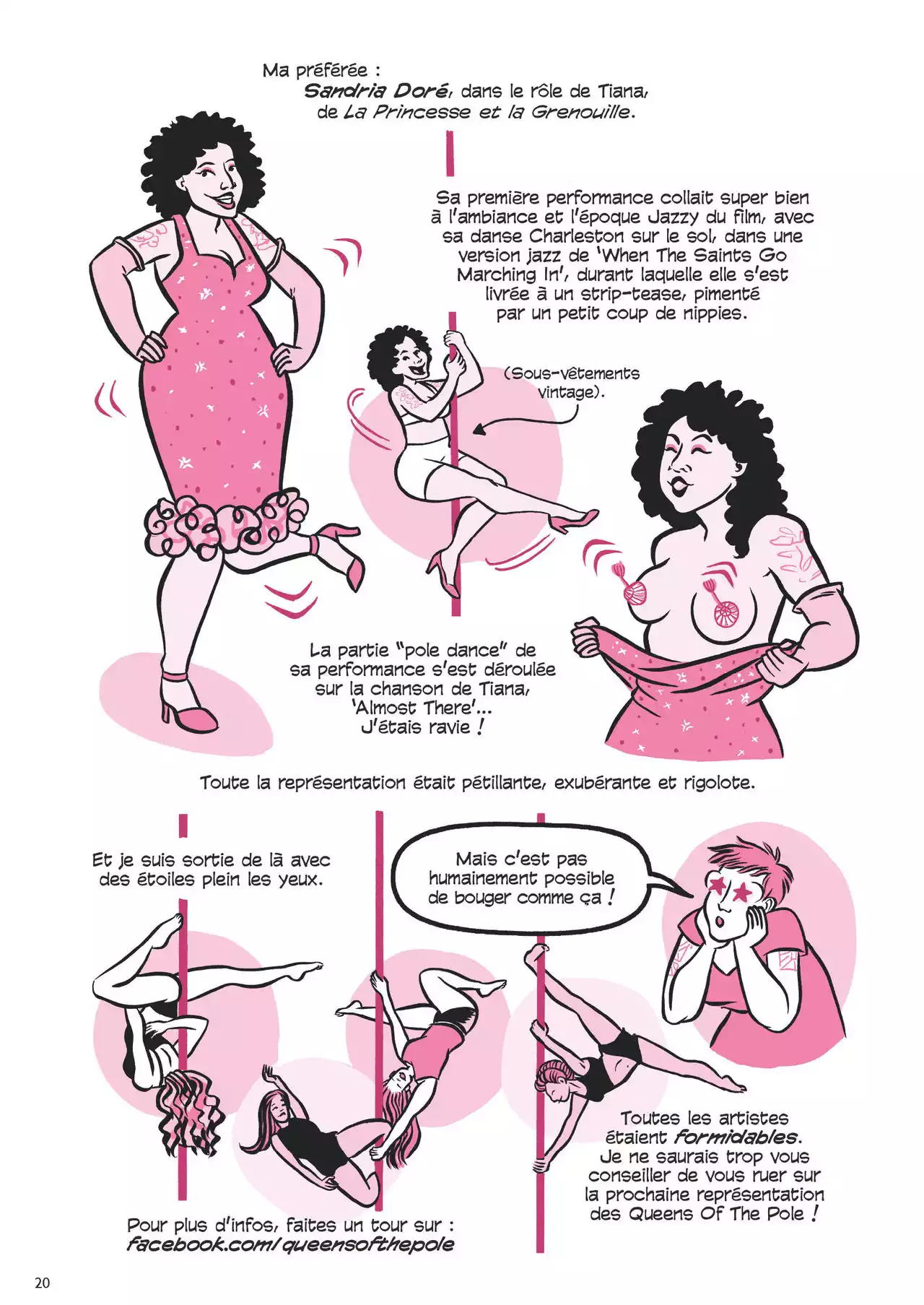 Ma préférée :
Sandria Doré, dans le rôle de Tiana, de La Princesse et la Grenouille.

Sa première performance collait super bien à l'ambiance et l'époque Jazzy du film, avec sa danse Charleston sur le sol, dans une version jazz de 'When The Saints Go Marching In', durant laquelle elle s'est livrée à un strip-tease, pimenté par un petit coup de nippies.

(Sous-vêtements vintage).

La partie "pole dance" de sa performance s'est déroulée sur la chanson de Tiana, 'Almost There'... J'étais ravie !

Toute la représentation était pétillante, exubérante et rigolote.

Et je suis sortie de là avec des étoiles plein les yeux.

Mais c'est pas humainement possible de bouger comme ça !

Toutes les artistes étaient formidables. Je ne saurais trop vous conseiller de vous ruer sur la prochaine représentation des Queens Of The Pole !

Pour plus d'infos, faites un tour sur :
facebook.com/queensofthepole

20