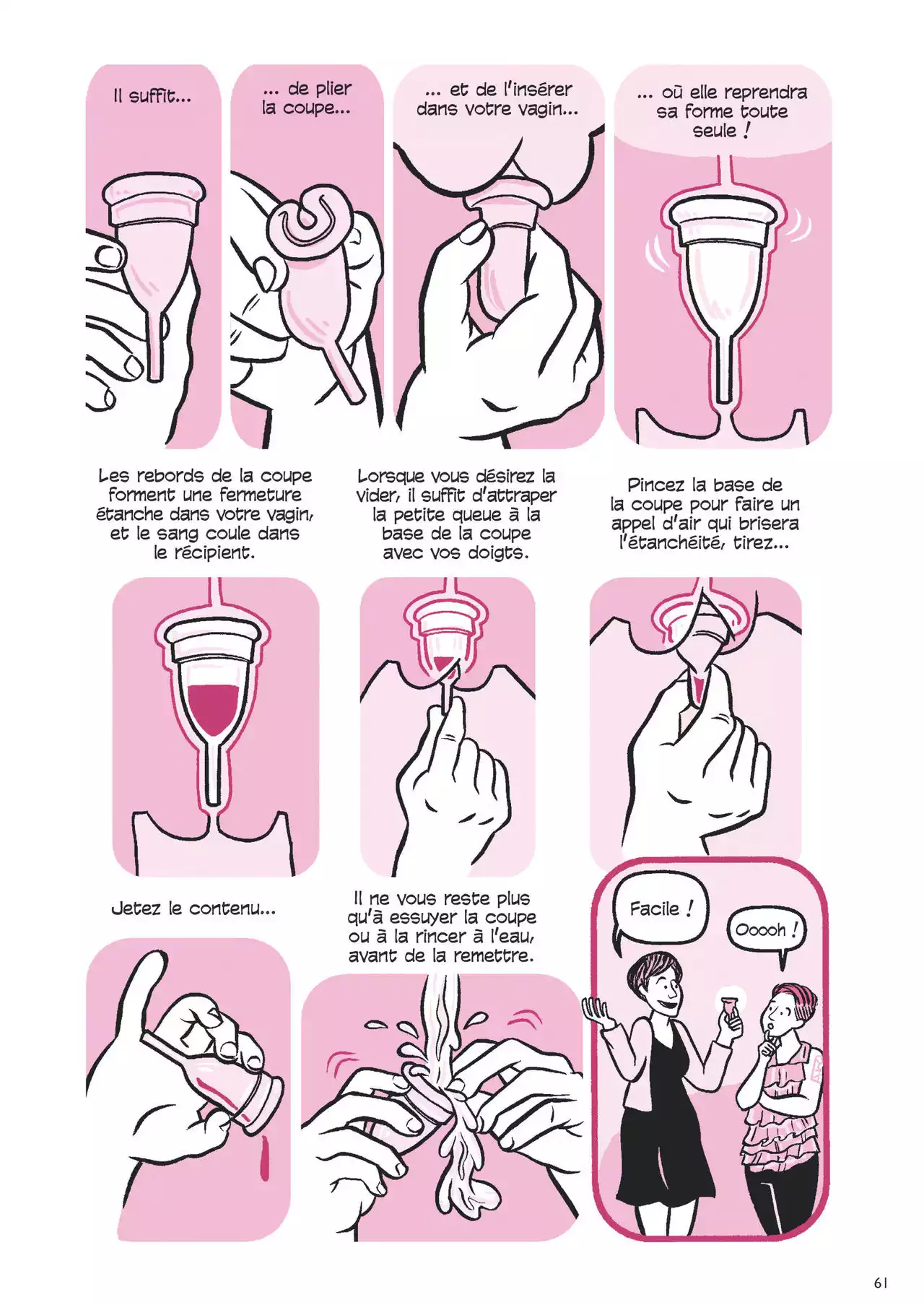 Il suffit...

... de plier la coupe...

... et de l'insérer dans votre vagin...

... où elle reprendra sa forme toute seule !

Les rebords de la coupe forment une fermeture étanche dans votre vagin, et le sang coule dans le récipient.

Lorsque vous désirez la vider, il suffit d'attraper la petite queue à la base de la coupe avec vos doigts.

Pincez la base de la coupe pour faire un appel d'air qui brisera l'étanchéité, tirez...

Jetez le contenu...

Il ne vous reste plus qu'à essuyer la coupe ou à la rincer à l'eau, avant de la remettre.

Facile !

Ooooh !

61