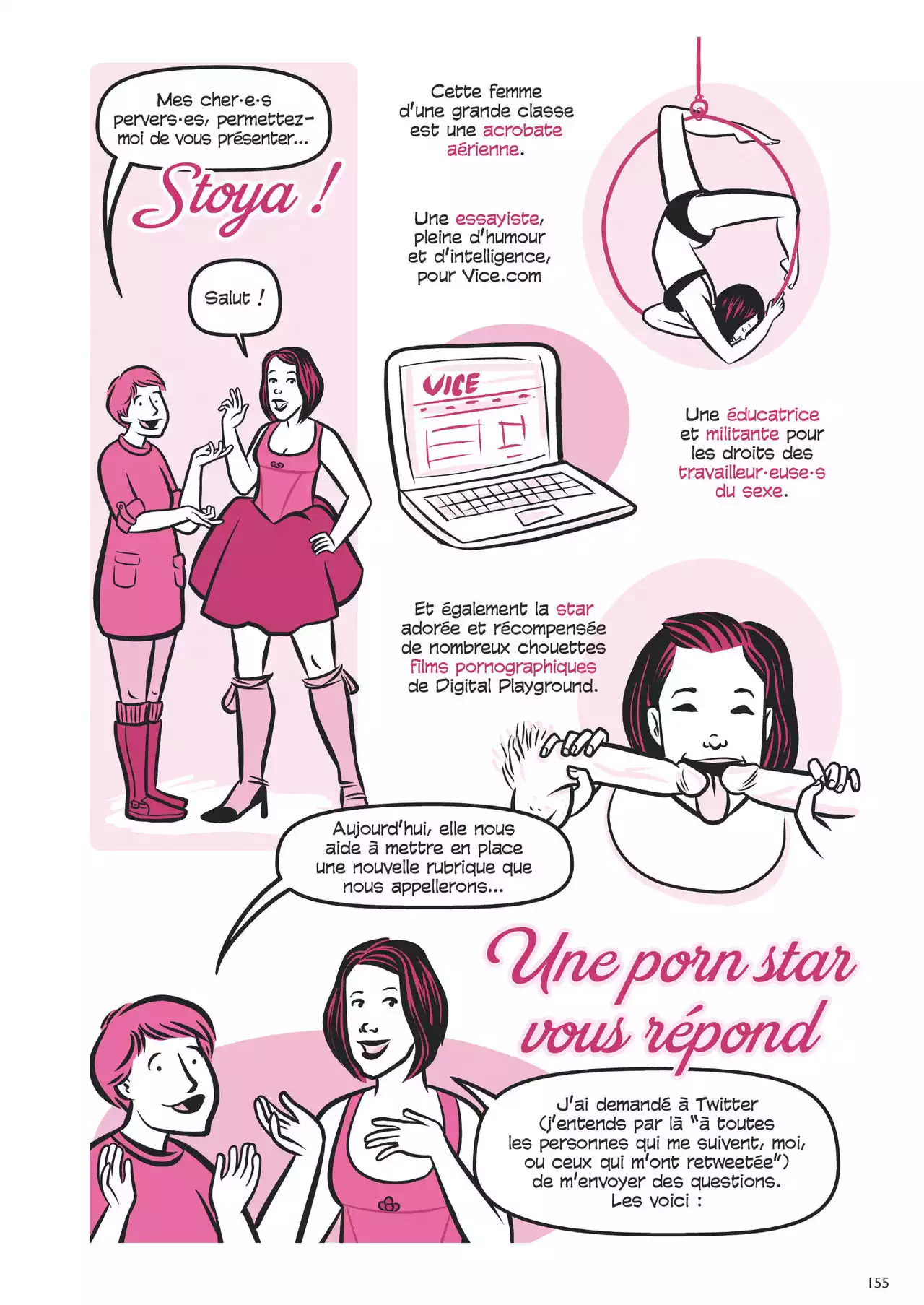 Mes cher·e·s pervers·es, permettez-moi de vous présenter...

Stoya !

Salut !

Cette femme d'une grande classe est une acrobate aérienne.

Une essayiste, pleine d'humour et d'intelligence, pour Vice.com

VICE

Une éducatrice et militante pour les droits des travailleur·euse·s du sexe.

Et également la star adorée et récompensée de nombreux chouettes films pornographiques de Digital Playground.

Aujourd'hui, elle nous aide à mettre en place une nouvelle rubrique que nous appellerons...

Une porn star vous répond

J'ai demandé à Twitter (j'entends par là "à toutes les personnes qui me suivent, moi, ou ceux qui m'ont retweetée") de m'envoyer des questions. Les voici :

155