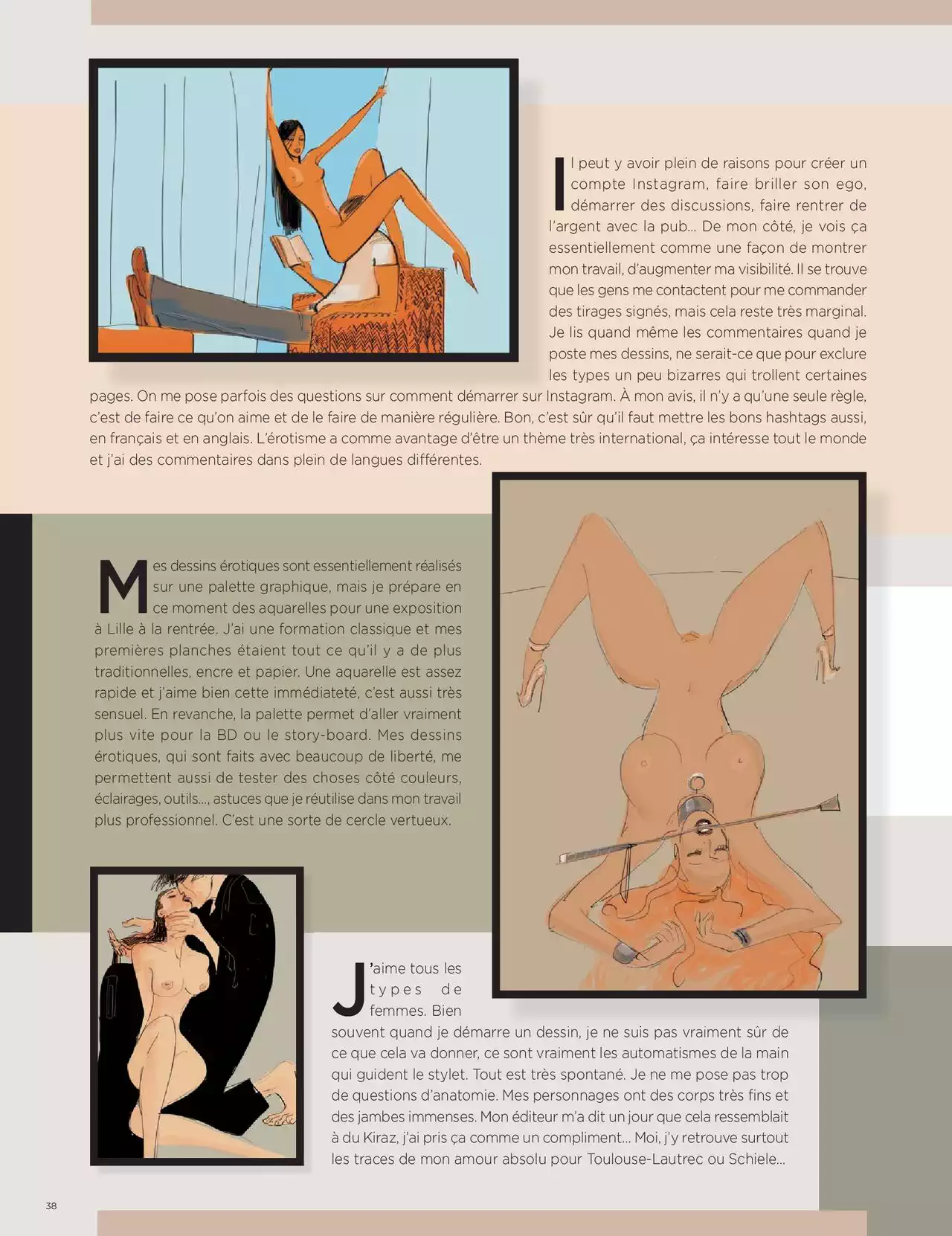 Il peut y avoir plein de raisons pour créer un compte Instagram, faire briller son ego, démarrer des discussions, faire rentrer de l'argent avec la pub… De mon côté, je vois ça essentiellement comme une façon de montrer mon travail, d'augmenter ma visibilité. Il se trouve que les gens me contactent pour me commander des tirages signés, mais cela reste très marginal. Je lis quand même les commentaires quand je poste mes dessins, ne serait-ce que pour exclure les types un peu bizarres qui trollent certaines pages. On me pose parfois des questions sur comment démarrer sur Instagram. À mon avis, il n'y a qu'une seule règle, c'est de faire ce qu'on aime et de le faire de manière régulière. Bon, c'est sûr qu'il faut mettre les bons hashtags aussi, en français et en anglais. L'érotisme a comme avantage d'être un thème très international, ça intéresse tout le monde et j'ai des commentaires dans plein de langues différentes.

Mes dessins érotiques sont essentiellement réalisés sur une palette graphique, mais je prépare en ce moment des aquarelles pour une exposition à Lille à la rentrée. J'ai une formation classique et mes premières planches étaient tout ce qu'il y a de plus traditionnelles, encre et papier. Une aquarelle est assez rapide et j'aime bien cette immédiateté, c'est aussi très sensuel. En revanche, la palette permet d'aller vraiment plus vite pour la BD ou le story-board. Mes dessins érotiques, qui sont faits avec beaucoup de liberté, me permettent aussi de tester des choses côté couleurs, éclairages, outils…, astuces que je réutilise dans mon travail plus professionnel. C'est une sorte de cercle vertueux.

J'aime tous les types de femmes. Bien souvent quand je démarre un dessin, je ne suis pas vraiment sûr de ce que cela va donner, ce sont vraiment les automatismes de la main qui guident le stylet. Tout est très spontané. Je ne me pose pas trop de questions d'anatomie. Mes personnages ont des corps très fins et des jambes immenses. Mon éditeur m'a dit un jour que cela ressemblait à du Kiraz, j'ai pris ça comme un compliment… Moi, j'y retrouve surtout les traces de mon amour absolu pour Toulouse-Lautrec ou Schiele…

38