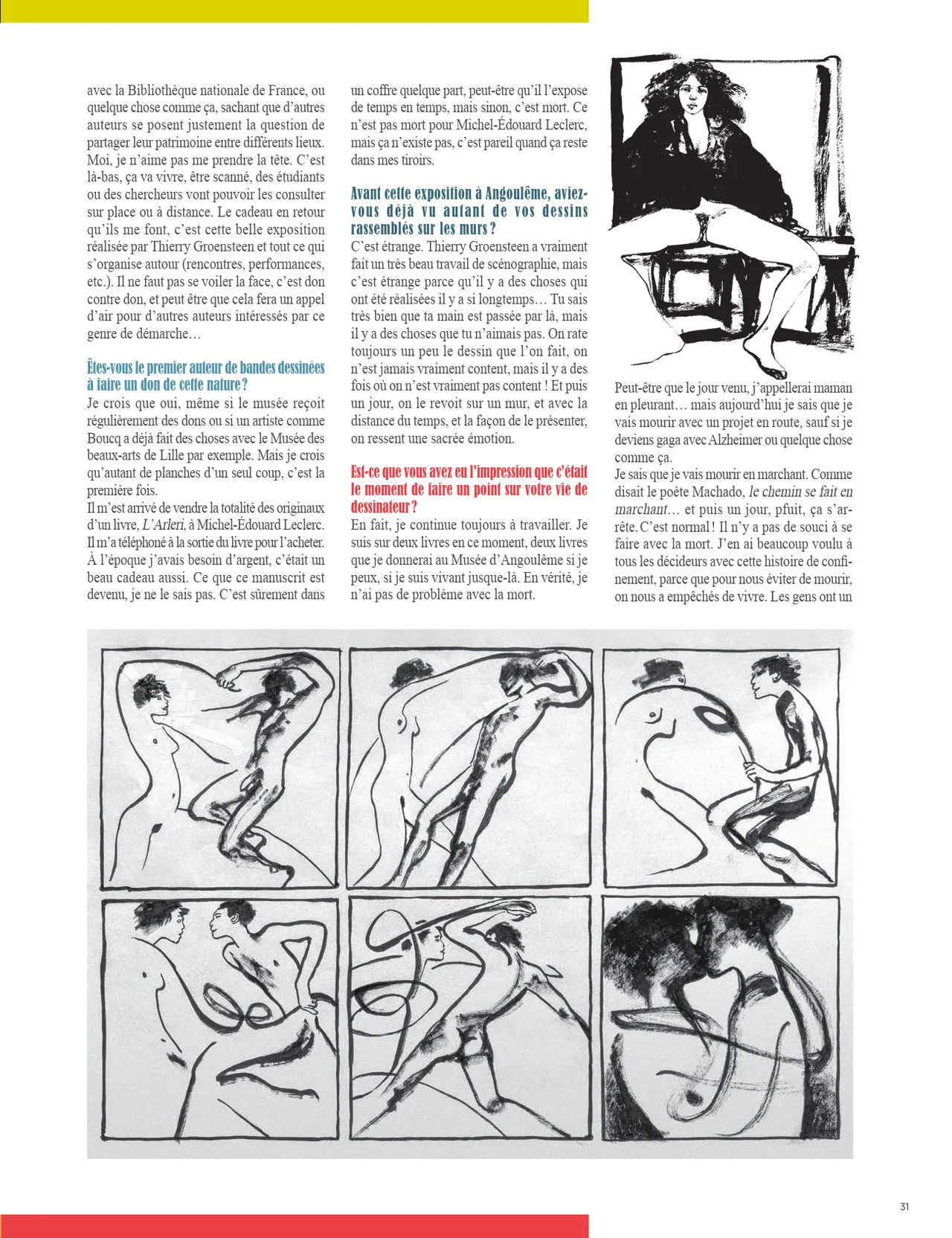 avec la Bibliothèque nationale de France, ou quelque chose comme ça, sachant que d'autres auteurs se posent justement la question de partager leur patrimoine entre différents lieux. Moi, je n'aime pas me prendre la tête. C'est là-bas, ça va vivre, être scanné, des étudiants ou des chercheurs vont pouvoir les consulter sur place ou à distance. Le cadeau en retour qu'ils me font, c'est cette belle exposition réalisée par Thierry Groensteen et tout ce qui s'organise autour (rencontres, performances, etc.). Il ne faut pas se voiler la face, c'est don contre don, et peut être que cela fera un appel d'air pour d'autres auteurs intéressés par ce genre de démarche…

Êtes-vous le premier auteur de bandes dessinées à faire un don de cette nature ?
Je crois que oui, même si le musée reçoit régulièrement des dons ou si un artiste comme Boucq a déjà fait des choses avec le Musée des beaux-arts de Lille par exemple. Mais je crois qu'autant de planches d'un seul coup, c'est la première fois.
Il m'est arrivé de vendre la totalité des originaux d'un livre, L'Arleri, à Michel-Édouard Leclerc. Il m'a téléphoné à la sortie du livre pour l'acheter. À l'époque j'avais besoin d'argent, c'était un beau cadeau aussi. Ce que ce manuscrit est devenu, je ne le sais pas. C'est sûrement dans un coffre quelque part, peut-être qu'il l'expose de temps en temps, mais sinon, c'est mort. Ce n'est pas mort pour Michel-Édouard Leclerc, mais ça n'existe pas, c'est pareil quand ça reste dans mes tiroirs.

Avant cette exposition à Angoulême, aviez-vous déjà vu autant de vos dessins rassemblés sur les murs ?
C'est étrange. Thierry Groensteen a vraiment fait un très beau travail de scénographie, mais c'est étrange parce qu'il y a des choses qui ont été réalisées il y a si longtemps… Tu sais très bien que ta main est passée par là, mais il y a des choses que tu n'aimais pas. On rate toujours un peu le dessin que l'on fait, on n'est jamais vraiment content, mais il y a des fois où on n'est vraiment pas content ! Et puis un jour, on le revoit sur un mur, et avec la distance du temps, et la façon de le présenter, on ressent une sacrée émotion.

Est-ce que vous avez eu l'impression que c'était le moment de faire un point sur votre vie de dessinateur ?
En fait, je continue toujours à travailler. Je suis sur deux livres en ce moment, deux livres que je donnerai au Musée d'Angoulême si je peux, si je suis vivant jusque-là. En vérité, je n'ai pas de problème avec la mort.

Peut-être que le jour venu, j'appellerai maman en pleurant… mais aujourd'hui je sais que je vais mourir avec un projet en route, sauf si je deviens gaga avec Alzheimer ou quelque chose comme ça.
Je sais que je vais mourir en marchant. Comme disait le poète Machado, le chemin se fait en marchant… et puis un jour, pfuit, ça s'arrête. C'est normal ! Il n'y a pas de souci à se faire avec la mort. J'en ai beaucoup voulu à tous les décideurs avec cette histoire de confinement, parce que pour nous éviter de mourir, on nous a empêchés de vivre. Les gens ont un

31