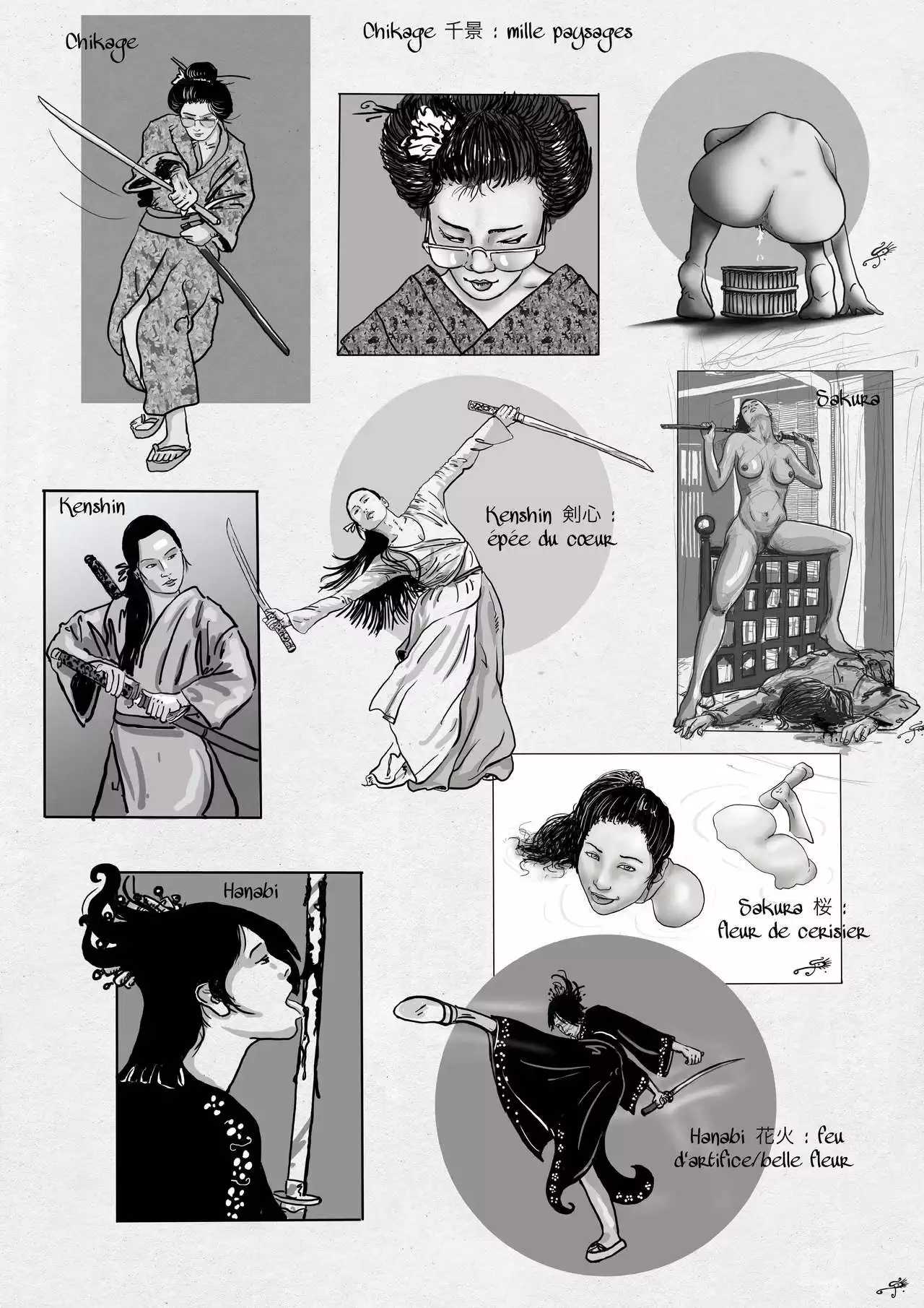 Chikage

Chikage 千景 : mille paysages

Sakura

Kenshin

Kenshin 剣心 : épée du cœur

Hanabi

Sakura 桜 : fleur de cerisier

Hanabi 花火 : feu d'artifice/belle fleur