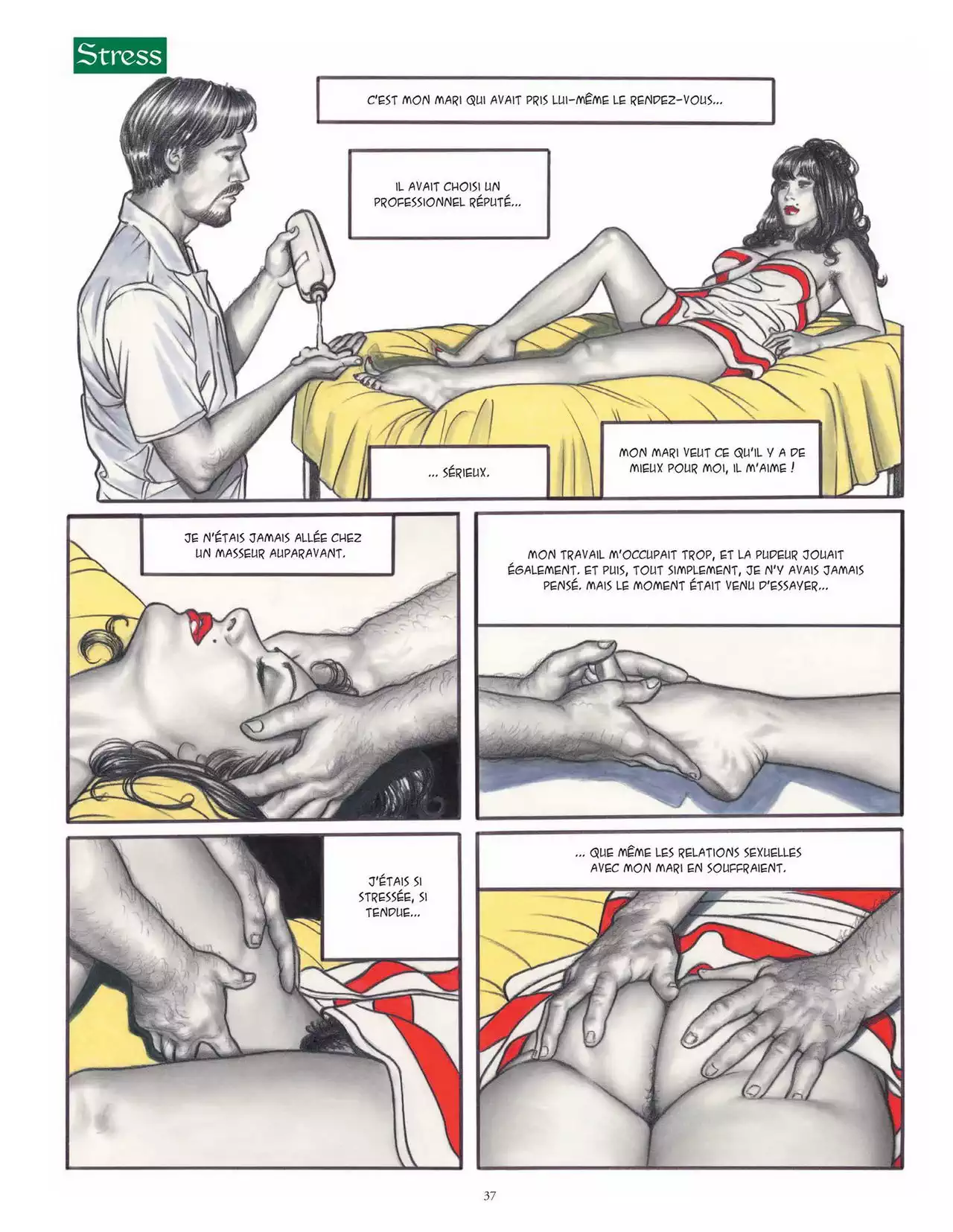 Stress

C'EST MON MARI QUI AVAIT PRIS LUI-MÊME LE RENDEZ-VOUS...

IL AVAIT CHOISI UN PROFESSIONNEL RÉPUTÉ...

... SÉRIEUX.

MON MARI VEUT CE QU'IL Y A DE MIEUX POUR MOI, IL M'AIME !

JE N'ÉTAIS JAMAIS ALLÉE CHEZ UN MASSEUR AUPARAVANT.

MON TRAVAIL M'OCCUPAIT TROP, ET LA PUDEUR JOUAIT ÉGALEMENT. ET PUIS, TOUT SIMPLEMENT, JE N'Y AVAIS JAMAIS PENSÉ. MAIS LE MOMENT ÉTAIT VENU D'ESSAYER...

J'ÉTAIS SI STRESSÉE, SI TENDUE...

... QUE MÊME LES RELATIONS SEXUELLES AVEC MON MARI EN SOUFFRAIENT.

37