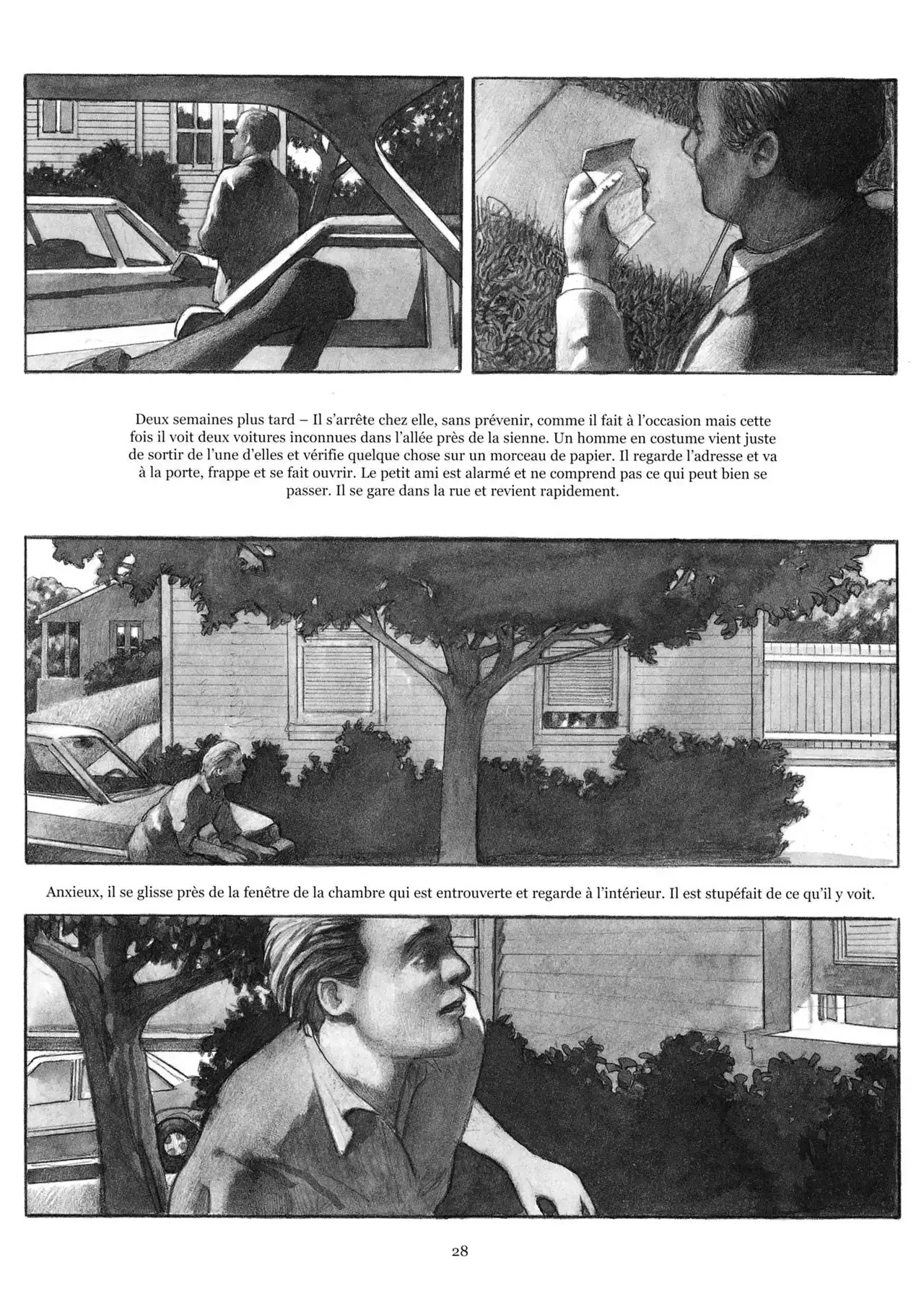 Deux semaines plus tard – Il s'arrête chez elle, sans prévenir, comme il fait à l'occasion mais cette fois il voit deux voitures inconnues dans l'allée près de la sienne. Un homme en costume vient juste de sortir de l'une d'elles et vérifie quelque chose sur un morceau de papier. Il regarde l'adresse et va à la porte, frappe et se fait ouvrir. Le petit ami est alarmé et ne comprend pas ce qui peut bien se passer. Il se gare dans la rue et revient rapidement.

Anxieux, il se glisse près de la fenêtre de la chambre qui est entrouverte et regarde à l'intérieur. Il est stupéfait de ce qu'il y voit.

28