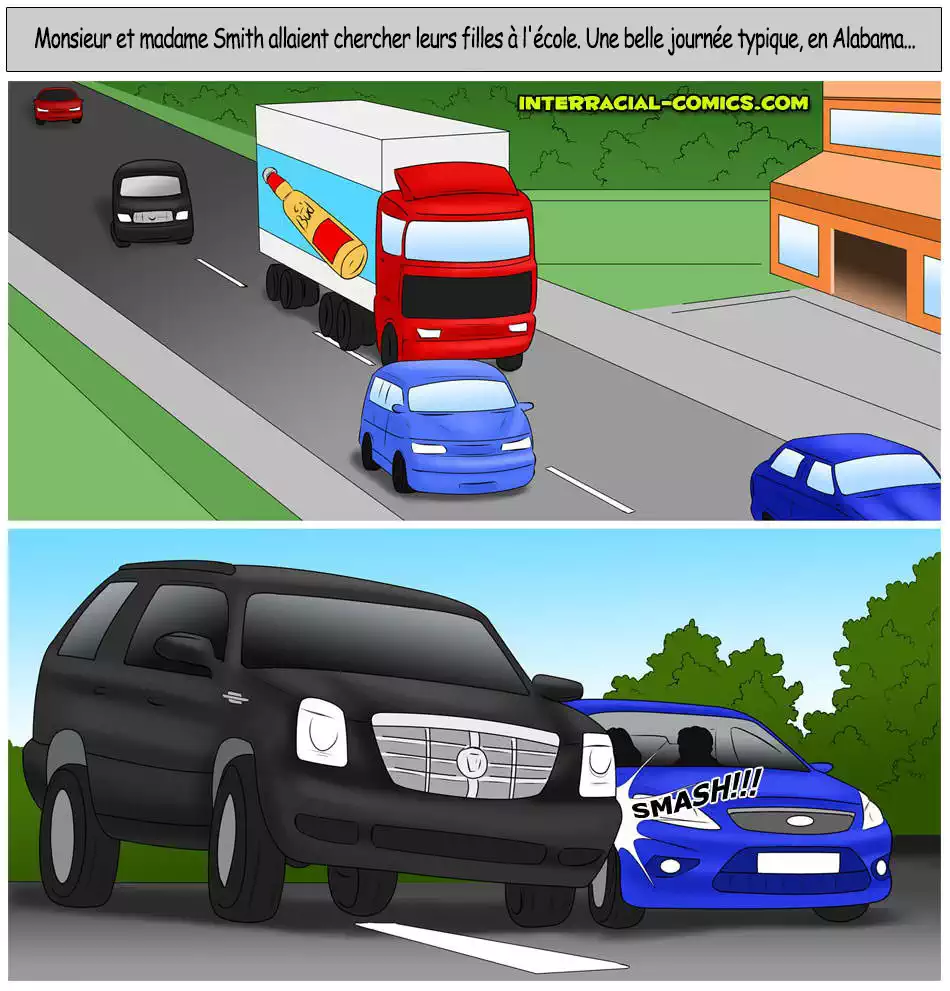 Monsieur et madame Smith allaient chercher leurs filles à l'école. Une belle journée typique, en Alabama...

INTERRACIAL-COMICS.COM

Bud

SMASH!!!