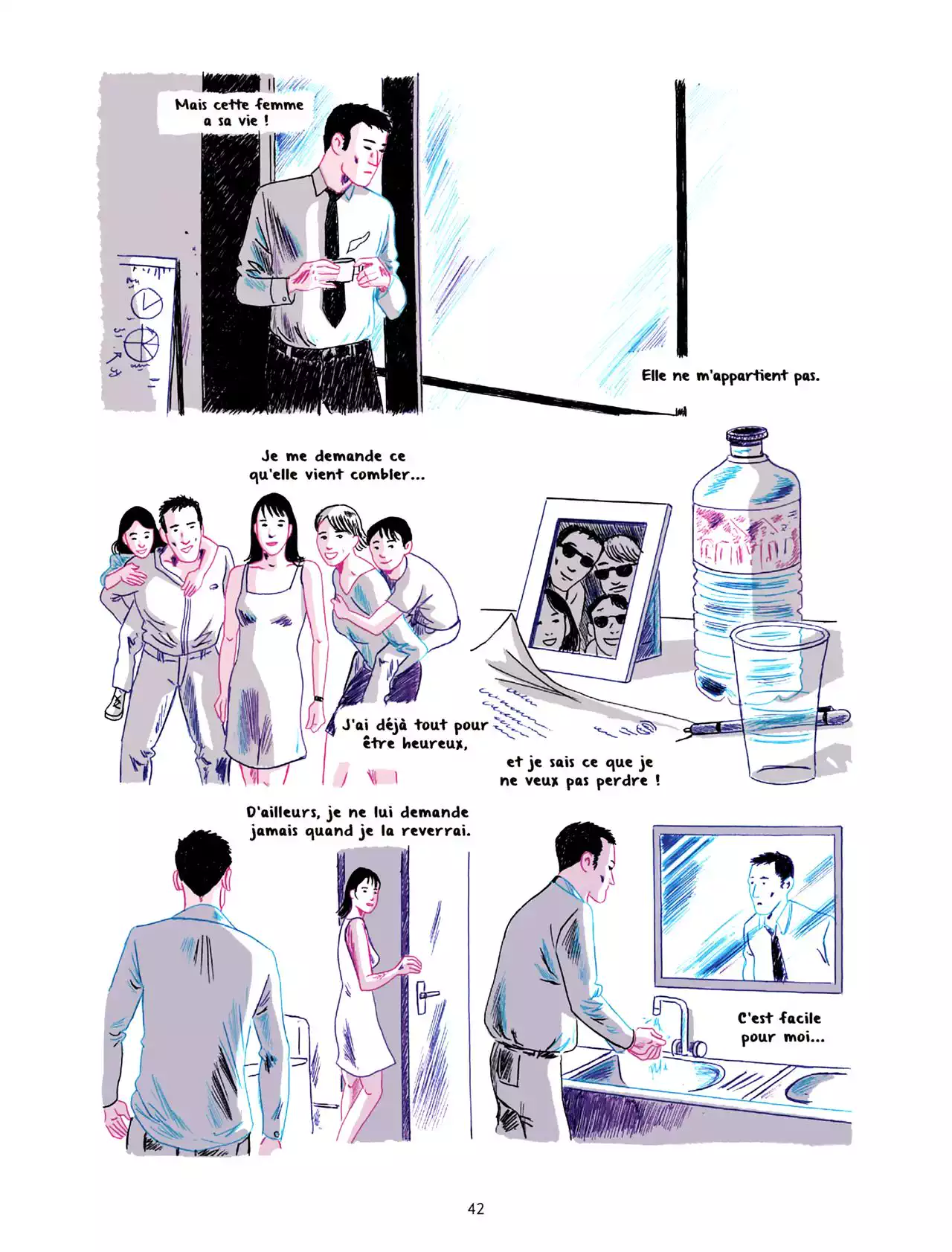 Mais cette femme a sa vie !

Elle ne m'appartient pas.

Je me demande ce qu'elle vient combler...

J'ai déjà tout pour être heureux,

et je sais ce que je ne veux pas perdre !

D'ailleurs, je ne lui demande jamais quand je la reverrai.

C'est facile pour moi...

42