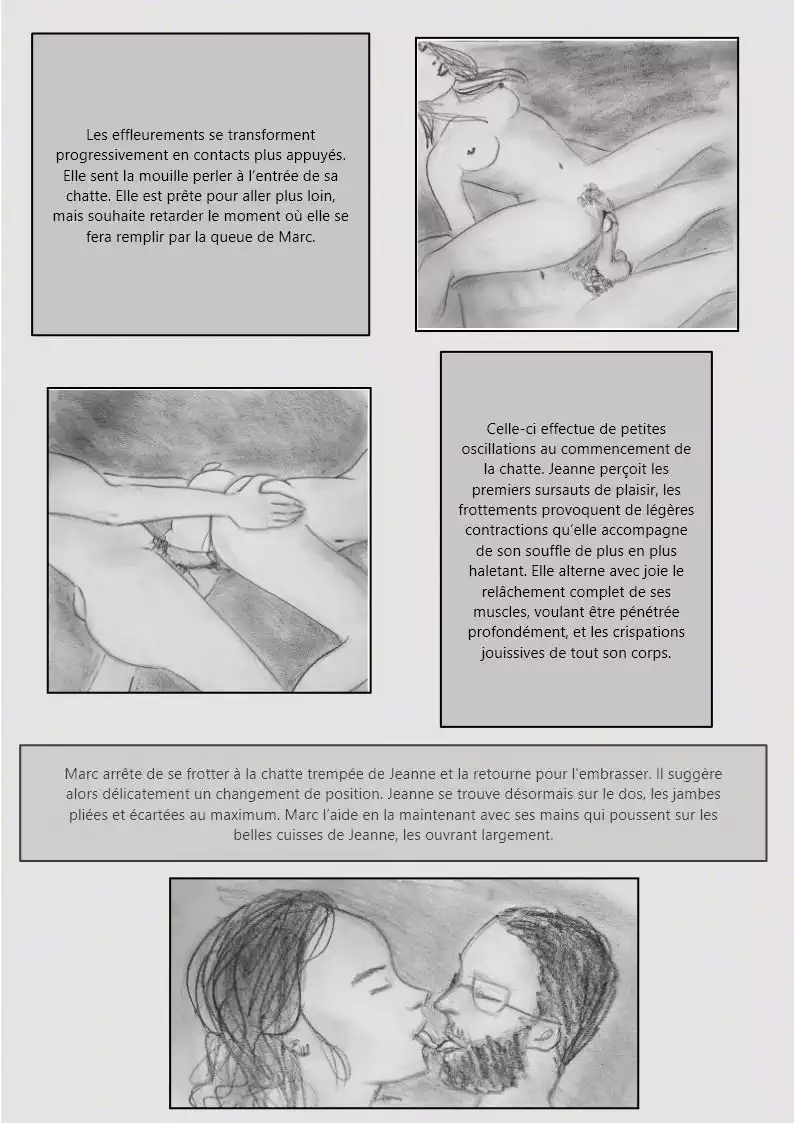 Les effleurements se transforment progressivement en contacts plus appuyés. Elle sent la mouille perler à l'entrée de sa chatte. Elle est prête pour aller plus loin, mais souhaite retarder le moment où elle se fera remplir par la queue de Marc.

Celle-ci effectue de petites oscillations au commencement de la chatte. Jeanne perçoit les premiers sursauts de plaisir, les frottements provoquent de légères contractions qu'elle accompagne de son souffle de plus en plus haletant. Elle alterne avec joie le relâchement complet de ses muscles, voulant être pénétrée profondément, et les crispations jouissives de tout son corps.

Marc arrête de se frotter à la chatte trempée de Jeanne et la retourne pour l'embrasser. Il suggère alors délicatement un changement de position. Jeanne se trouve désormais sur le dos, les jambes pliées et écartées au maximum. Marc l'aide en la maintenant avec ses mains qui poussent sur les belles cuisses de Jeanne, les ouvrant largement.